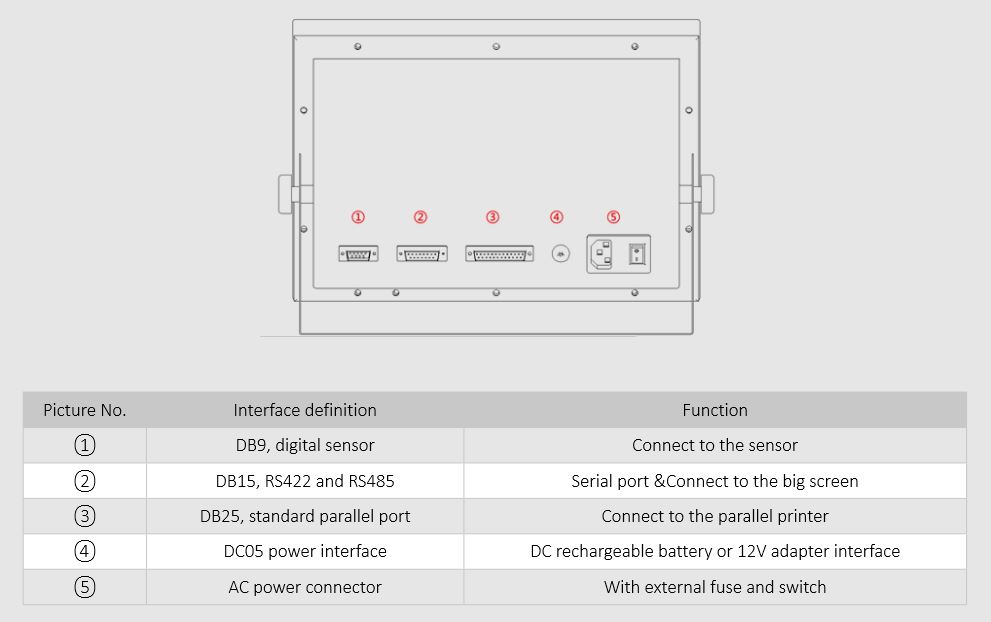 ① ② ③ ④ ⑤

| Picture No. | Interface definition | Function |
|---|---|---|
| ① | DB9, digital sensor | Connect to the sensor |
| ② | DB15, RS422 and RS485 | Serial port &Connect to the big screen |
| ③ | DB25, standard parallel port | Connect to the parallel printer |
| ④ | DC05 power interface | DC rechargeable battery or 12V adapter interface |
| ⑤ | AC power connector | With external fuse and switch |