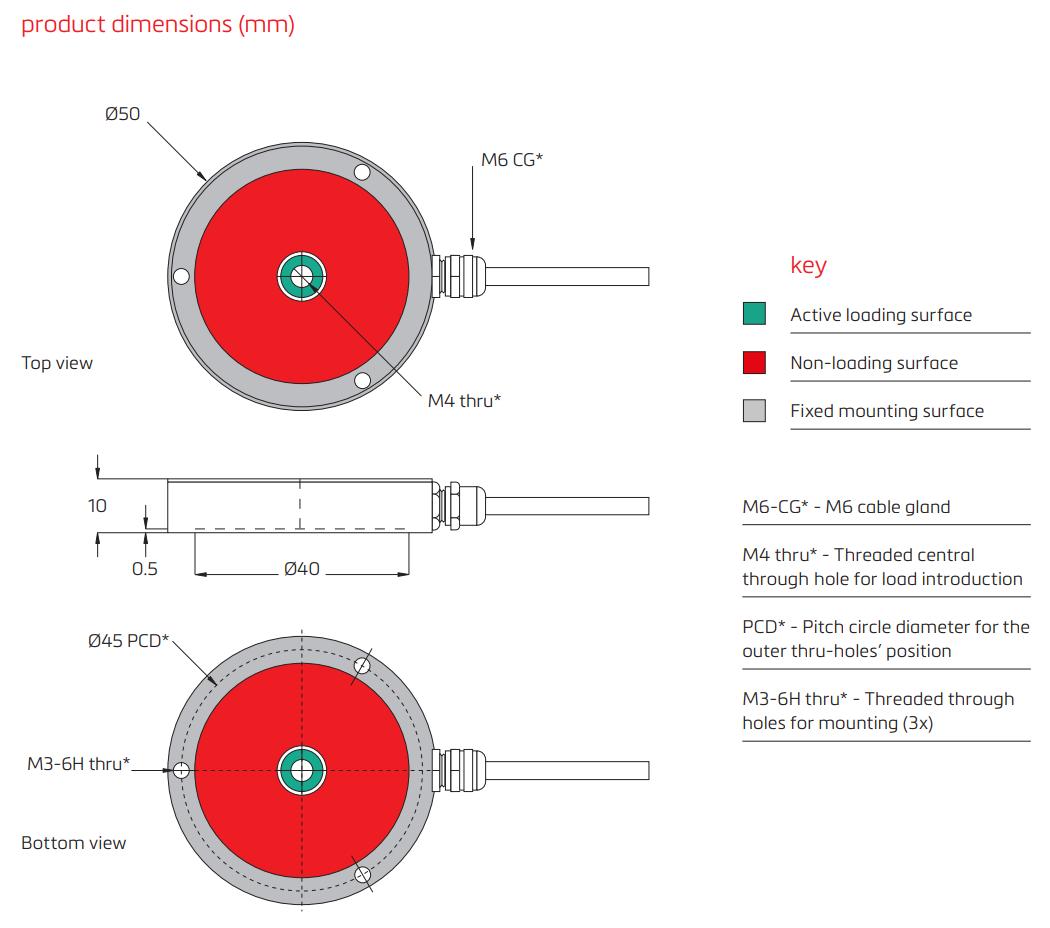 product dimensions (mm)

Ø50

M6 CG*

Top view

M4 thru*

10

0.5

Ø40

Ø45 PCD*

M3-6H thru*

Bottom view

key

Active loading surface

Non-loading surface

Fixed mounting surface

M6-CG* - M6 cable gland

M4 thru* - Threaded central through hole for load introduction

PCD* - Pitch circle diameter for the outer thru-holes' position

M3-6H thru* - Threaded through holes for mounting (3x)