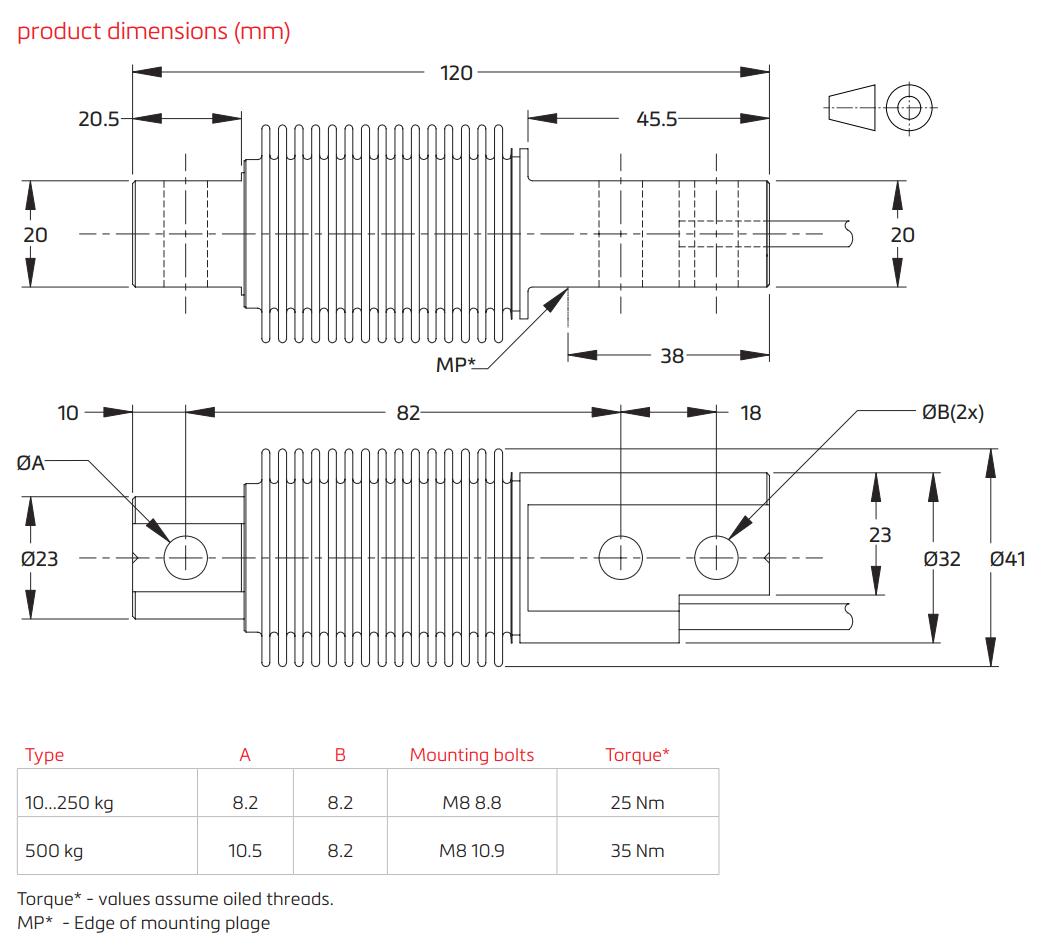 product dimensions (mm)

120
20.5
45.5
20
20
MP*
38

10
82
18
ØB(2x)
ØA
Ø23
23
Ø32
Ø41

| Type | A | B | Mounting bolts | Torque* |
|---|---|---|---|---|
| 10...250 kg | 8.2 | 8.2 | M8 8.8 | 25 Nm |
| 500 kg | 10.5 | 8.2 | M8 10.9 | 35 Nm |

Torque* - values assume oiled threads.
MP* - Edge of mounting plage