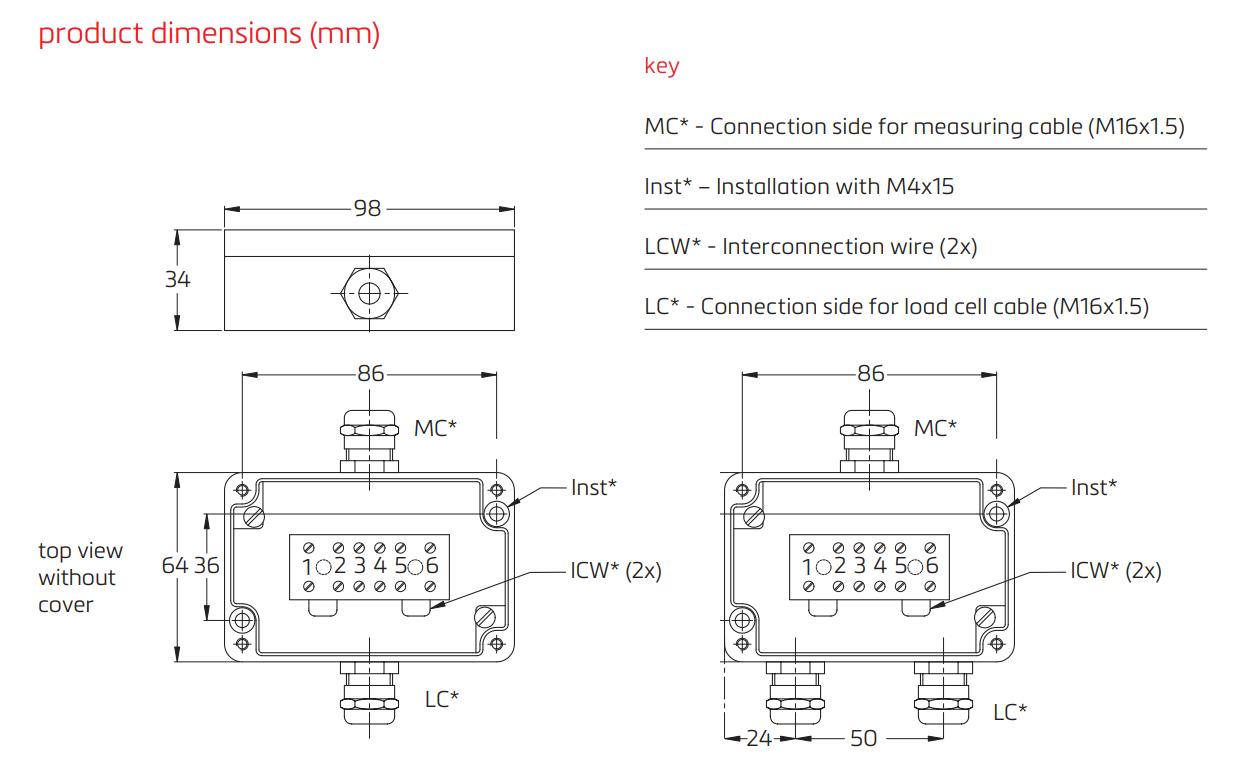 product dimensions (mm)

key

MC* - Connection side for measuring cable (M16x1.5)

Inst* – Installation with M4x15

LCW* - Interconnection wire (2x)

LC* - Connection side for load cell cable (M16x1.5)

98

34

86

MC*

Inst*

top view without cover

64 36

1 2 3 4 5 6

ICW* (2x)

LC*

86

MC*

Inst*

1 2 3 4 5 6

ICW* (2x)

LC*

24 50